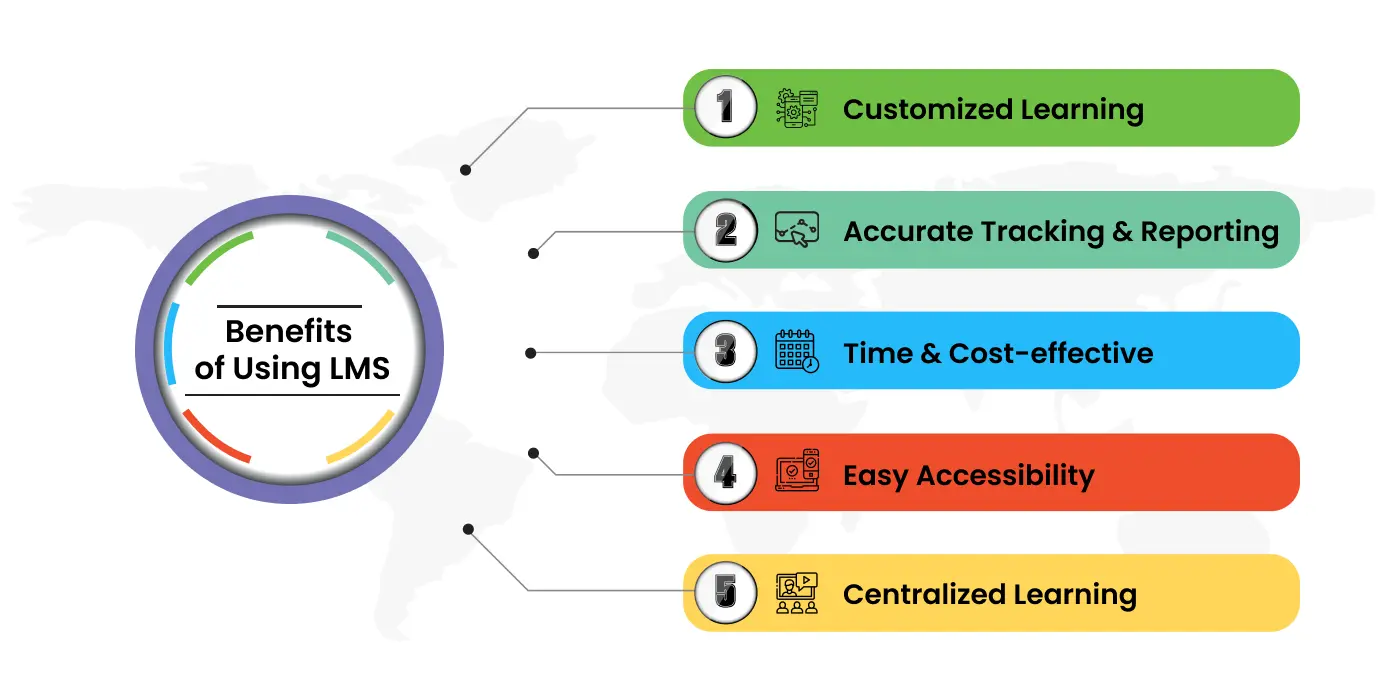 Benefits of Using LMS

1 Customized Learning

2 Accurate Tracking & Reporting

3 Time & Cost-effective

4 Easy Accessibility

5 Centralized Learning